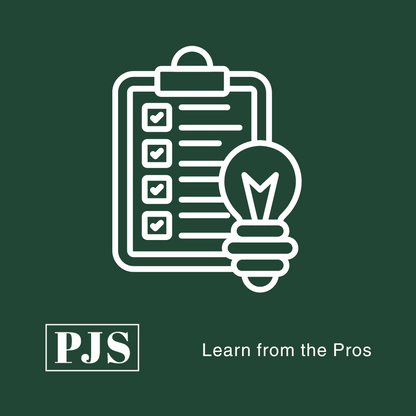 PJS

Learn from the Pros